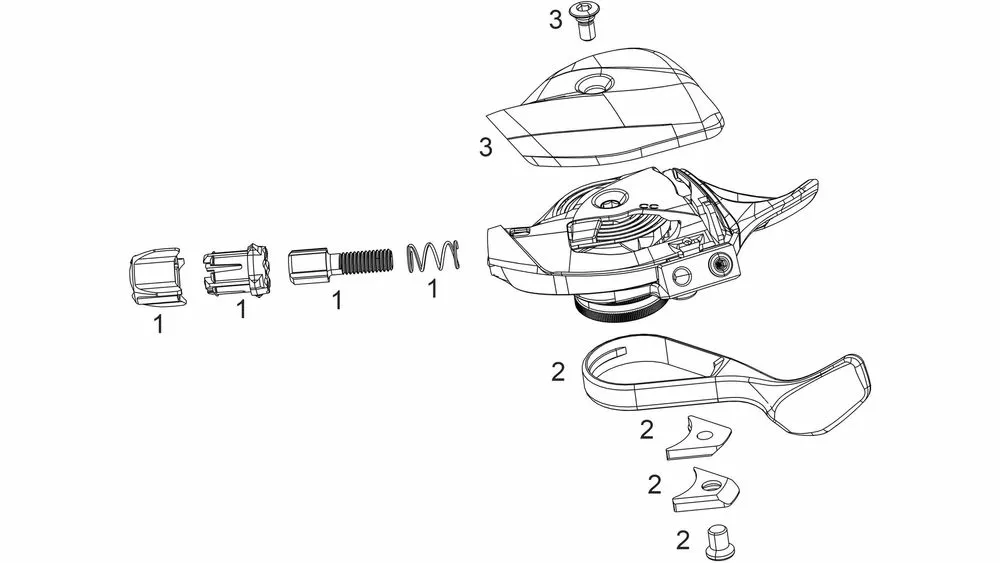 3
3
1
1
1
1
2
2
2
2